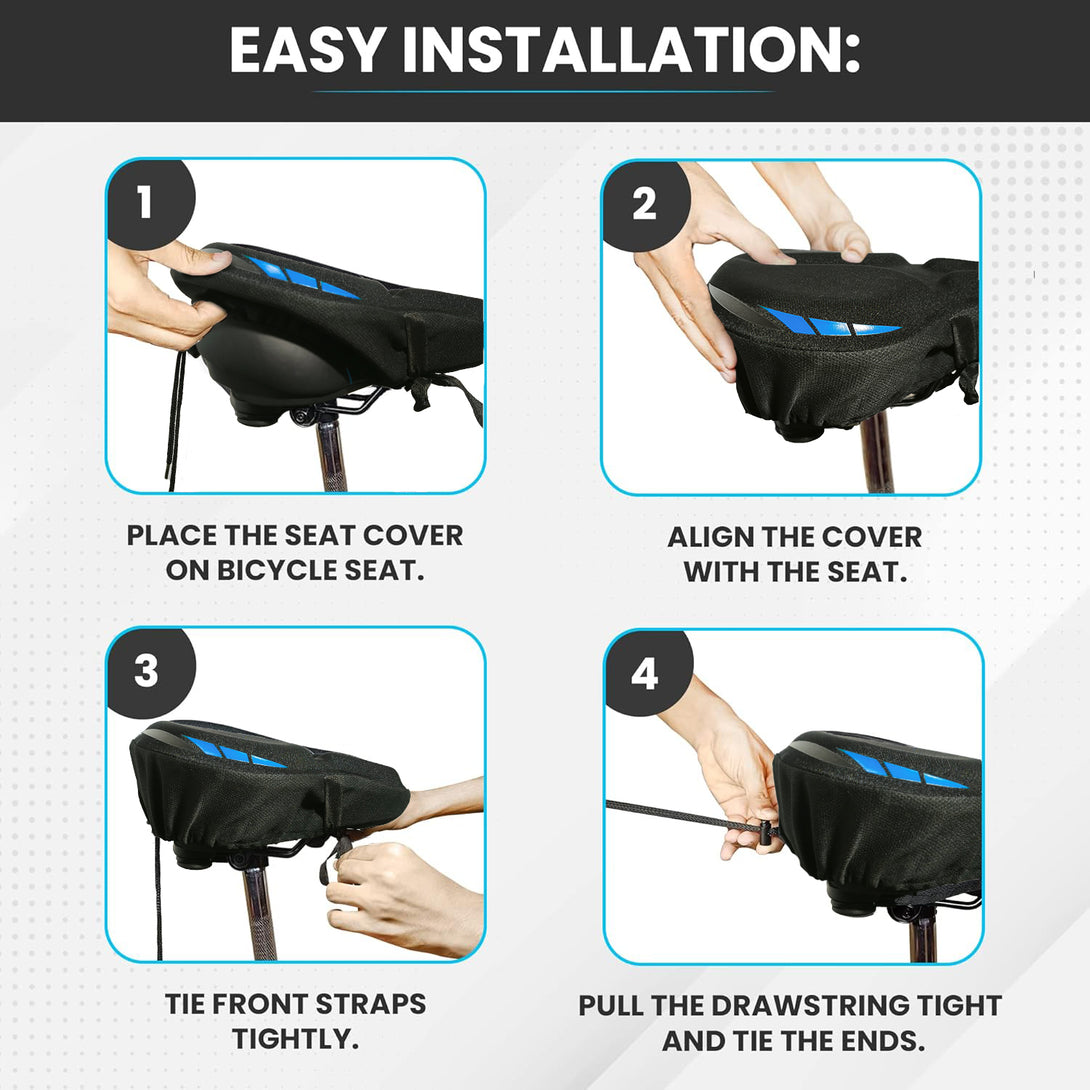 EASY INSTALLATION:

1

PLACE THE SEAT COVER ON BICYCLE SEAT.

2

ALIGN THE COVER WITH THE SEAT.

3

TIE FRONT STRAPS TIGHTLY.

4

PULL THE DRAWSTRING TIGHT AND TIE THE ENDS.